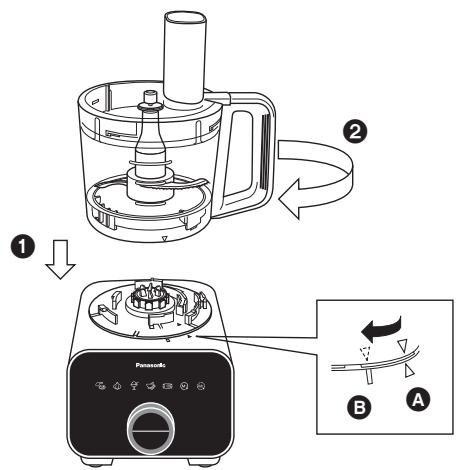 2

1

Panasonic

B

A