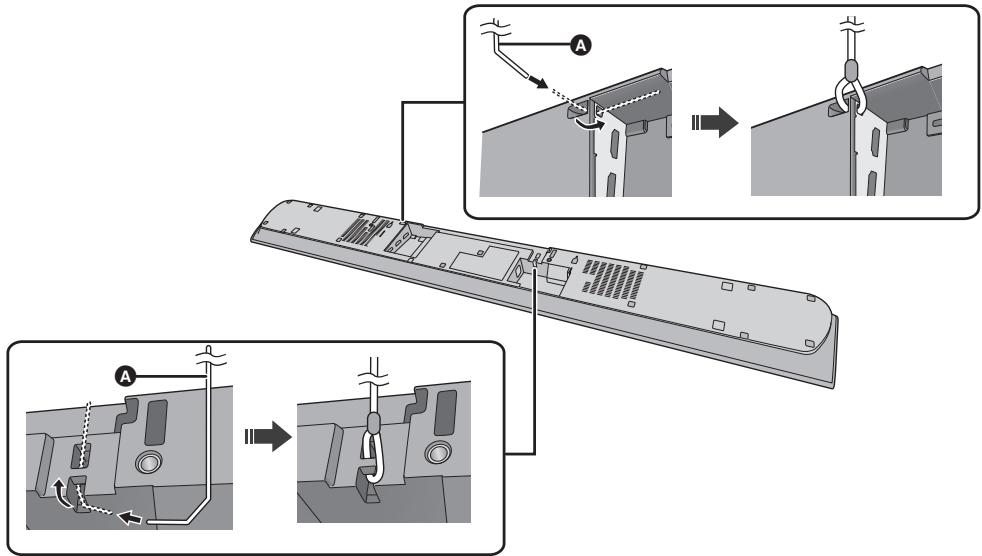 A

A