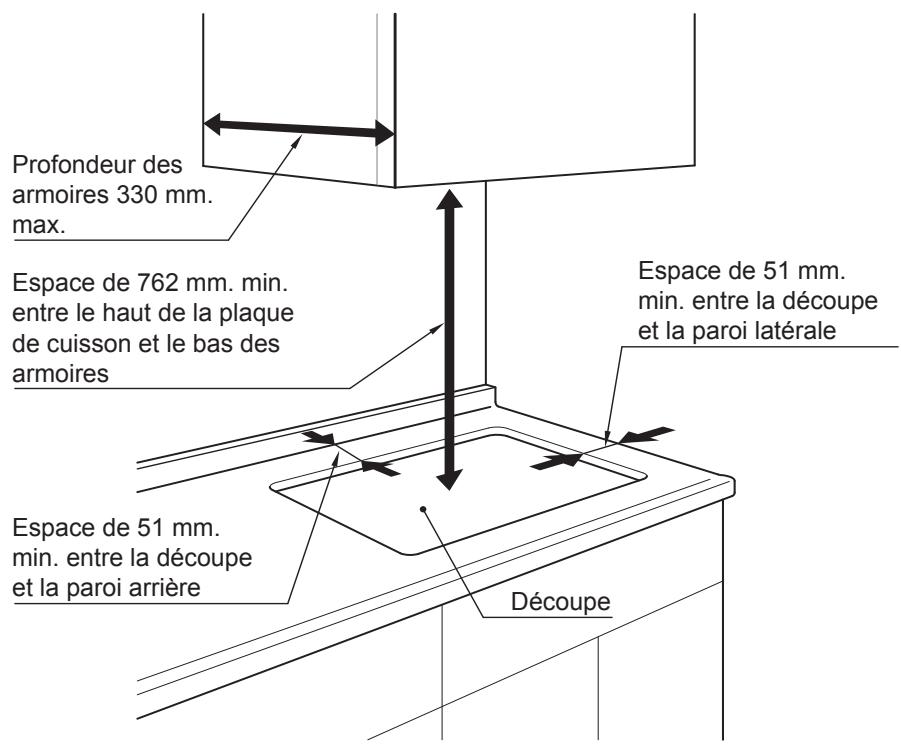 Profondeur des armoires 330 mm. max.

Espace de 762 mm. min. entre le haut de la plaque de cuisson et le bas des armoires

Espace de 51 mm. min. entre la découpe et la paroi latérale

Espace de 51 mm. min. entre la découpe et la paroi arrière

Découpe