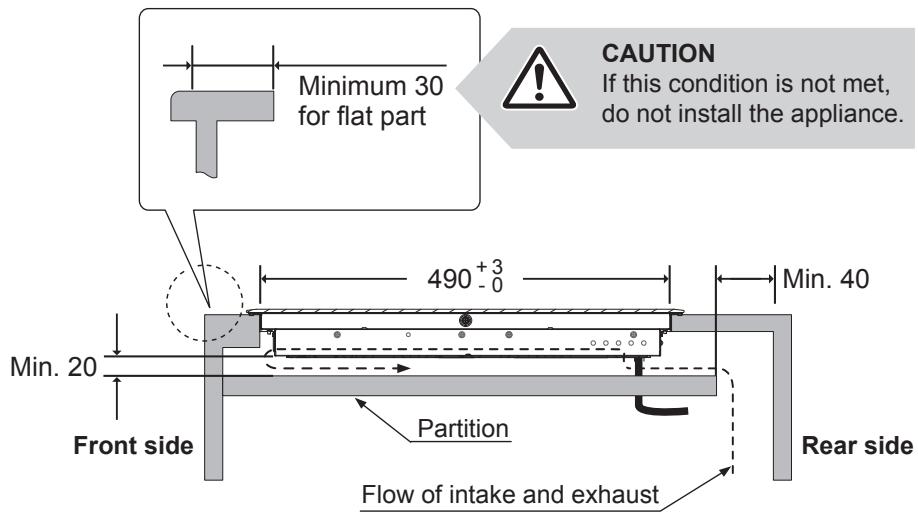 Minimum 30 for flat part

CAUTION
If this condition is not met, do not install the appliance.

$490^{+3}_{-0}$

Min. 40

Min. 20

Front side

Partition

Rear side

Flow of intake and exhaust