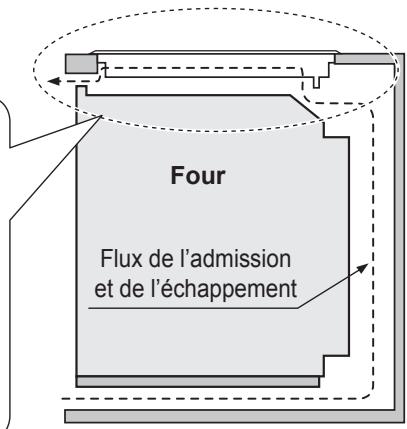 Four

Flux de l’admission et de l’échappement