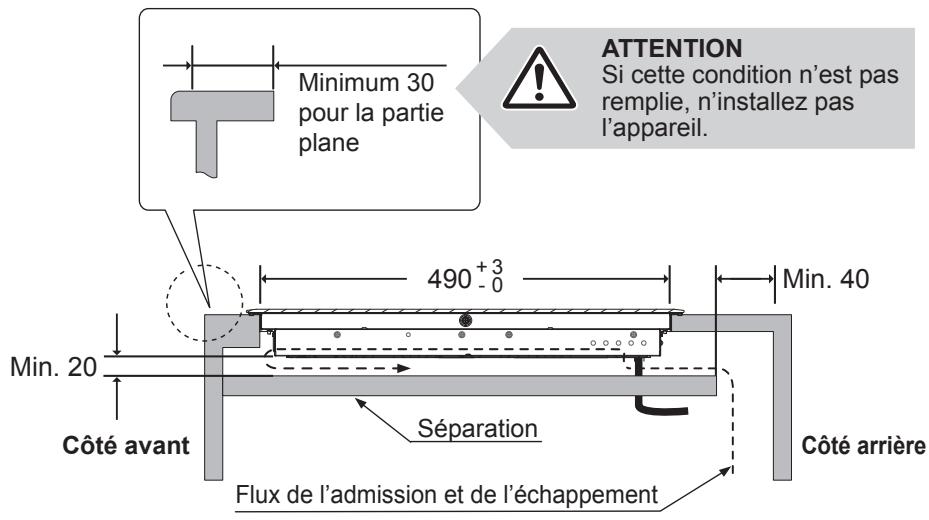 Minimum 30 pour la partie plane

ATTENTION
Si cette condition n'est pas remplie, n'installez pas l'appareil.

$490^{+3}_{-0}$

Min. 40

Min. 20

Séparation

Côté avant

Côté arrière

Flux de l'admission et de l'échappement