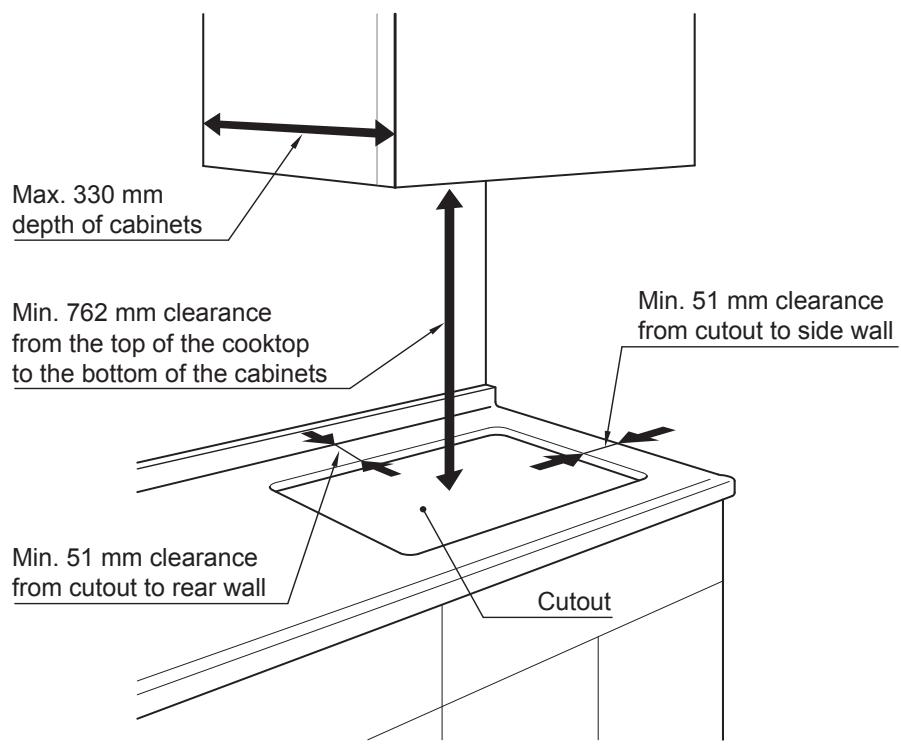 Max. 330 mm
depth of cabinets

Min. 762 mm clearance
from the top of the cooktop
to the bottom of the cabinets

Min. 51 mm clearance
from cutout to side wall

Min. 51 mm clearance
from cutout to rear wall

Cutout