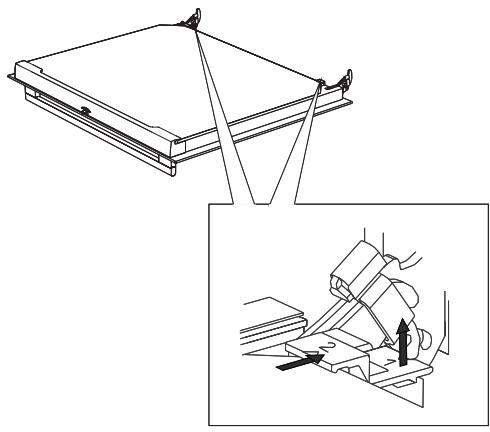 2
1