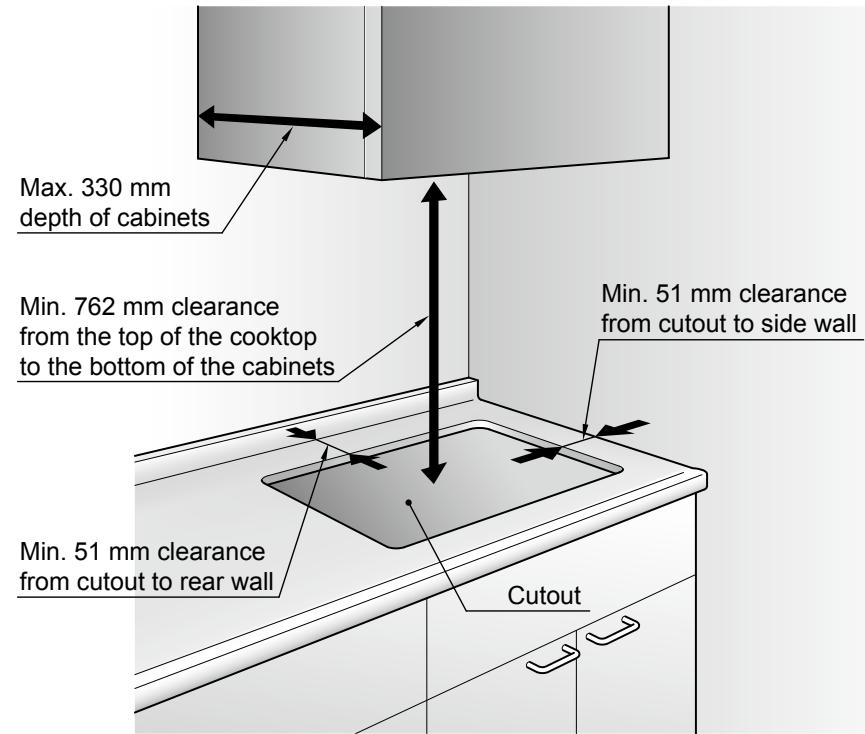 Max. 330 mm
depth of cabinets

Min. 762 mm clearance
from the top of the cooktop
to the bottom of the cabinets

Min. 51 mm clearance
from cutout to side wall

Min. 51 mm clearance
from cutout to rear wall

Cutout