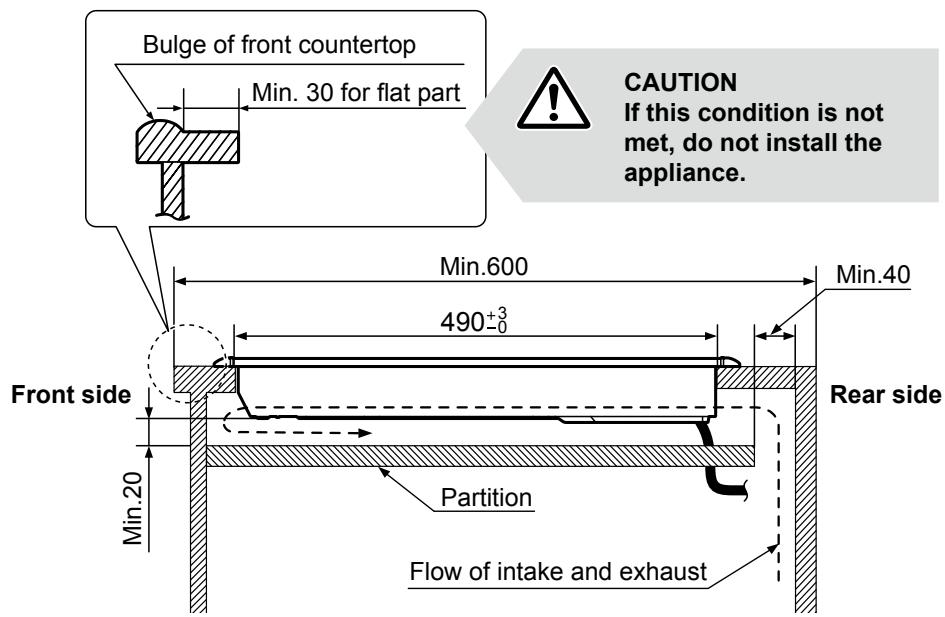 Bulge of front countertop

Min. 30 for flat part

CAUTION
If this condition is not met, do not install the appliance.

Min.600

Min.40

$490^{+3}_{-0}$

Front side

Rear side

Min.20

Partition

Flow of intake and exhaust