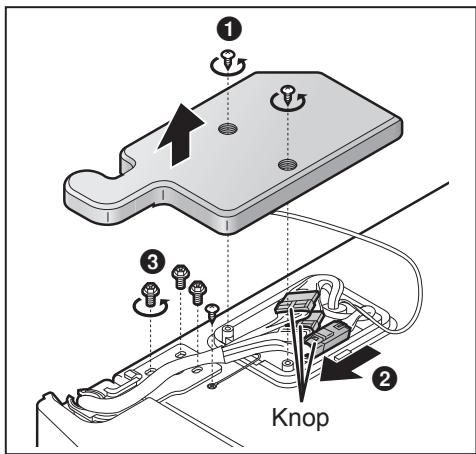 1
3
2
Knop