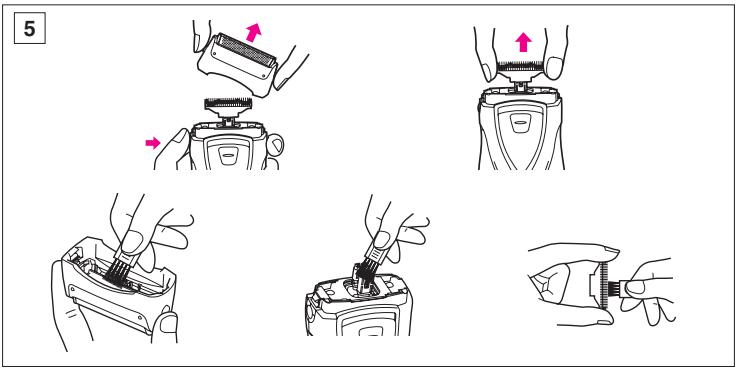 5