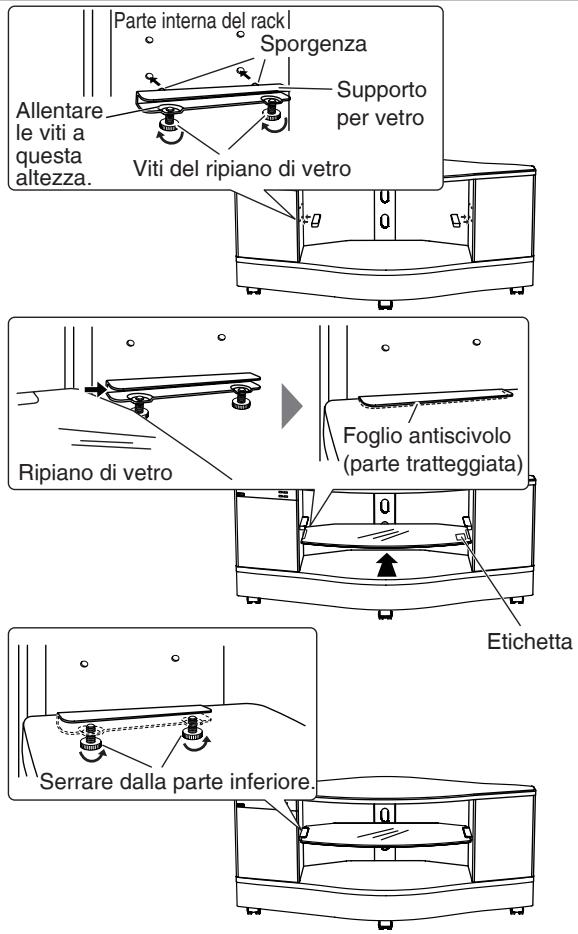 Parte interna del rack
Sporgenza
Supporto per vetro
Allentare le viti a questa altezza.
Viti del ripiano di vetro

Ripiano di vetro
Foglio antiscivolo (parte tratteggiata)
Etichetta

Serrare dalla parte inferiore.