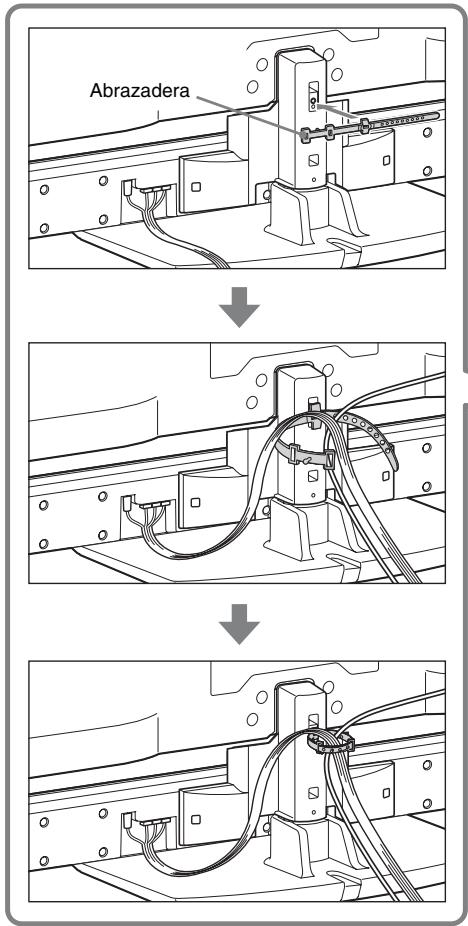 Abrazadera