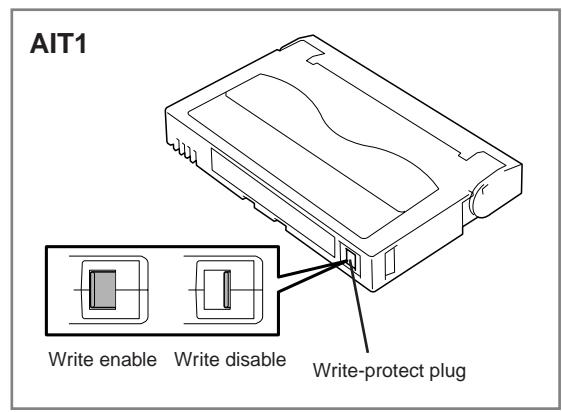 AIT1

Write enable Write disable

Write-protect plug