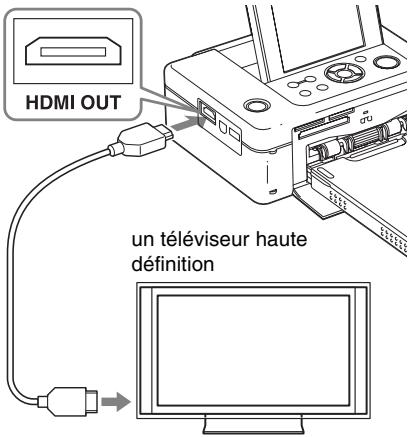 HDMI OUT

un téléviseur haute définition