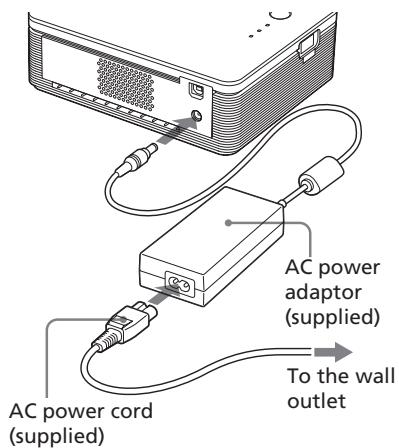 AC power adaptor (supplied)

To the wall outlet

AC power cord (supplied)