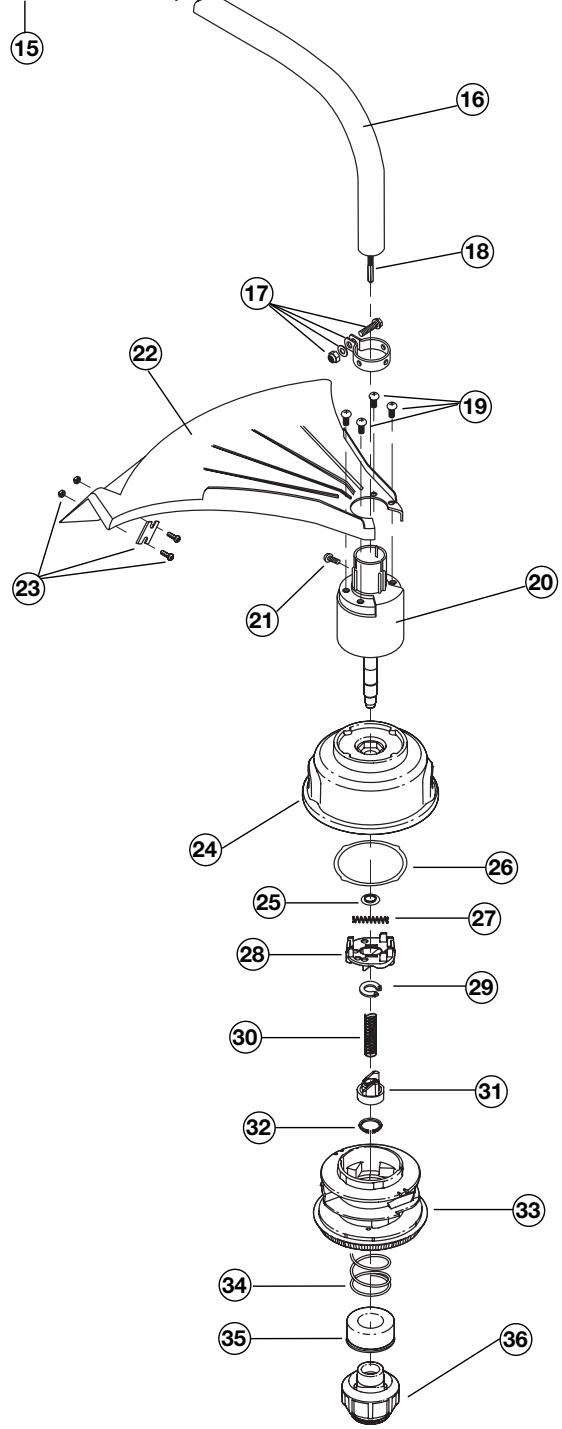 15
16
18
17
22
19
23
21
20
24
26
25
27
28
29
30
31
32
33
34
35
36