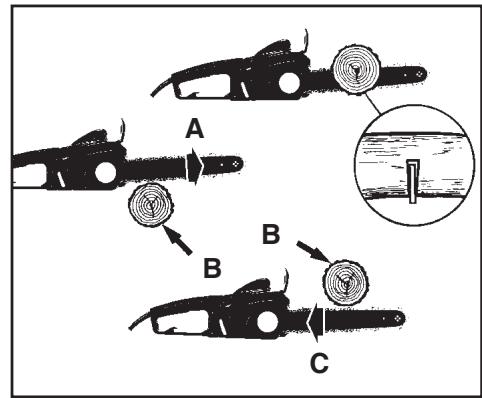 A

B

B

C