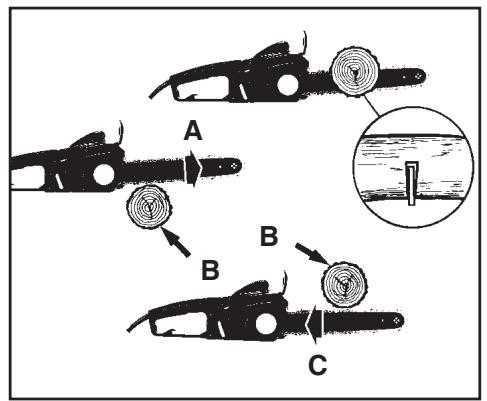 A

B

B

C