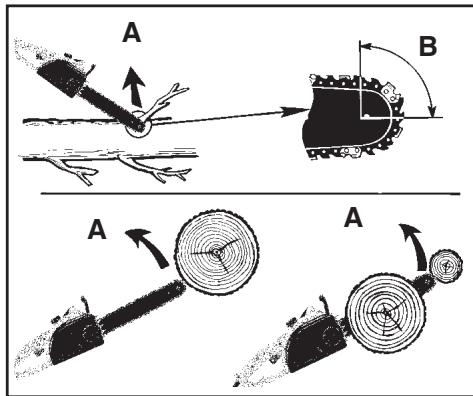 A

B

A

A