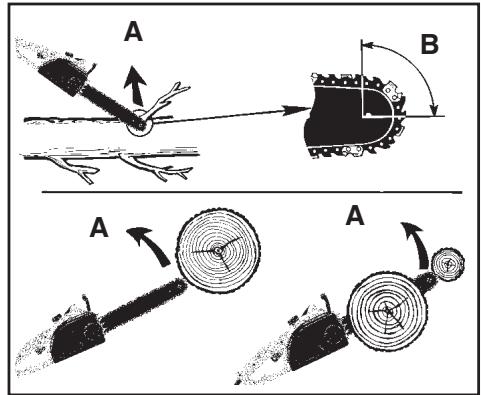 A

B

A

A