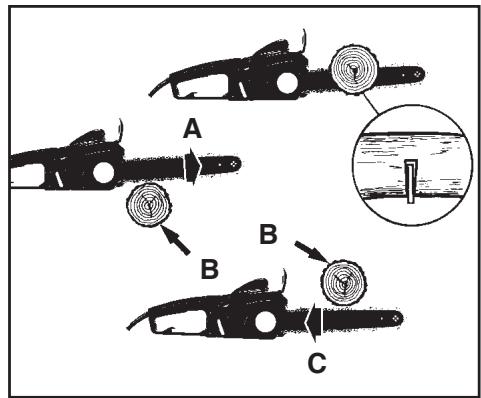 A
B
B
C