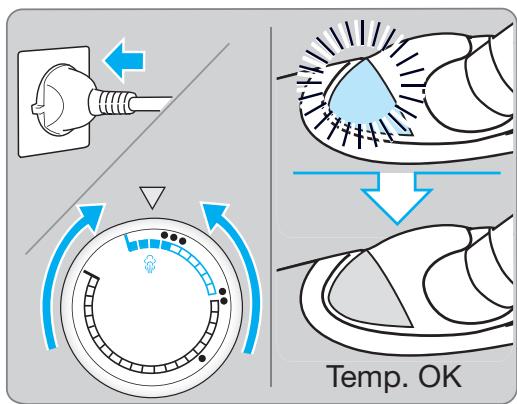 Temp. OK