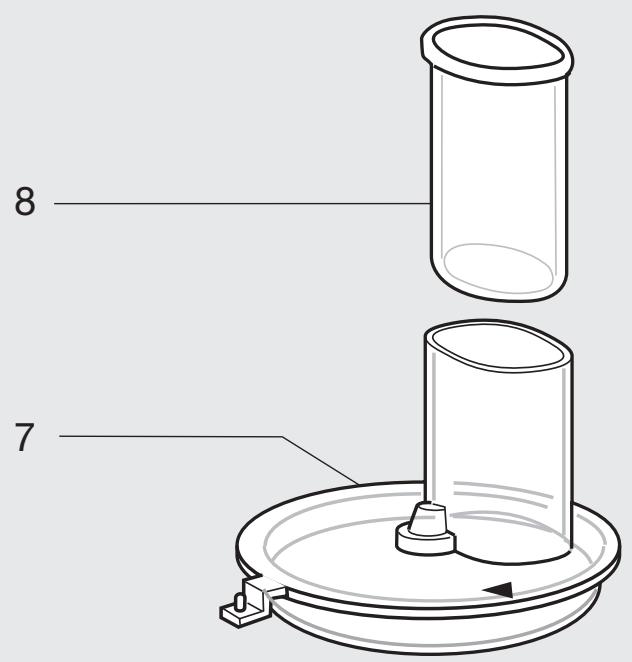 8

7