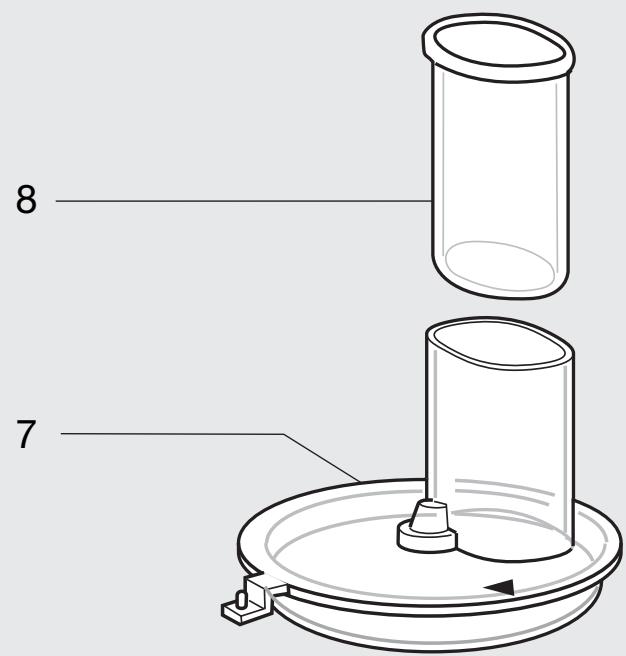 8

7