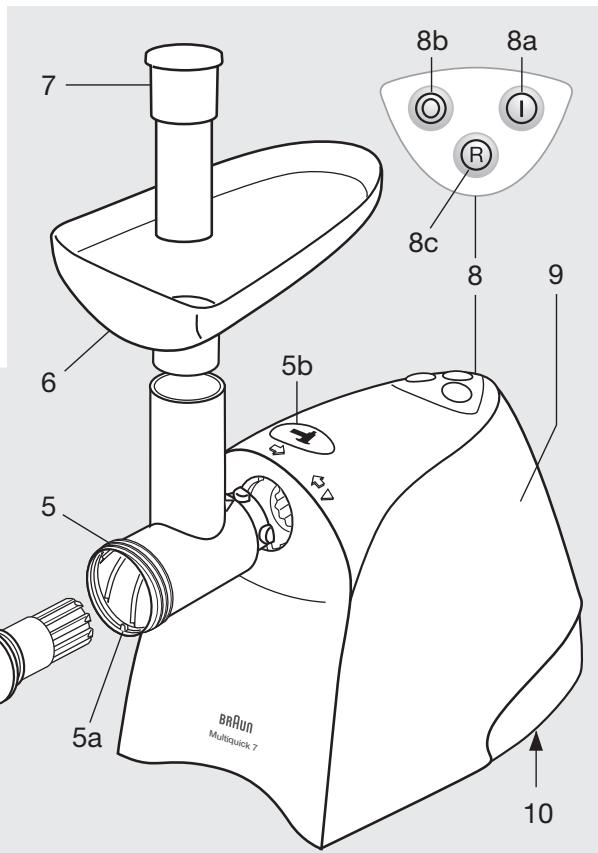 7

8b

8a

O

I

R

8c

8

9

6

5b

5

5a

BRAUN
Multiquick 7

10