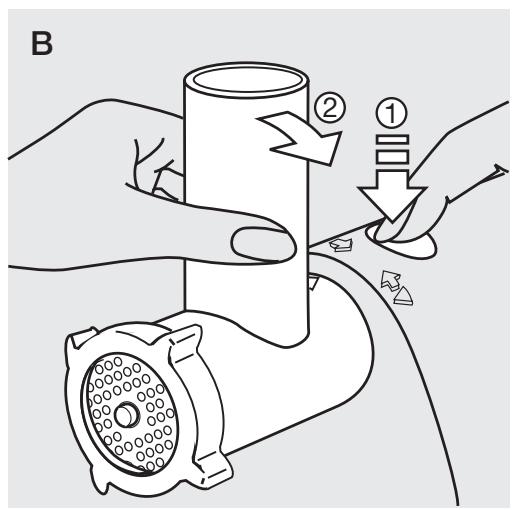 B

②

①