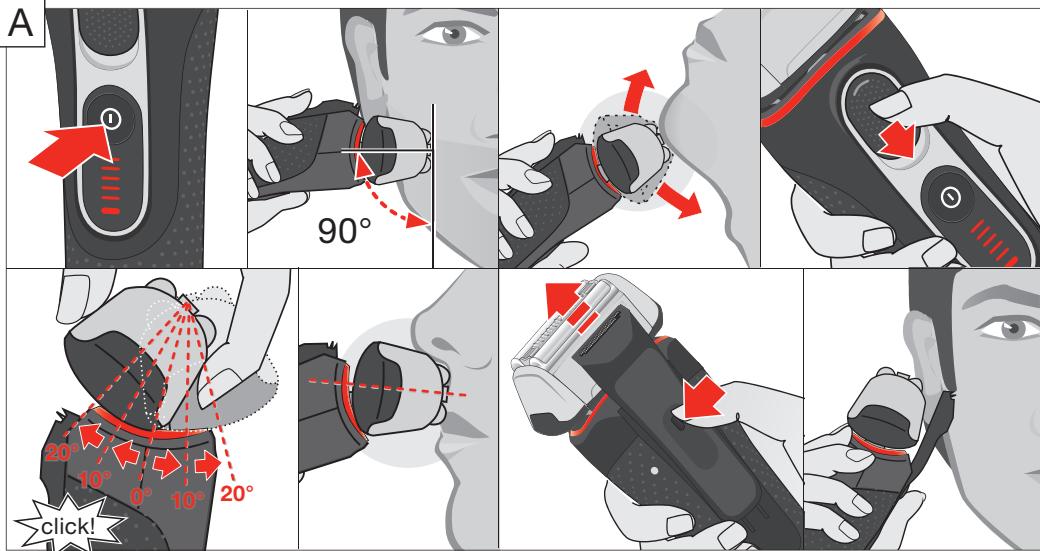 A

90°

20°
10°
0°
10°
20°

click!