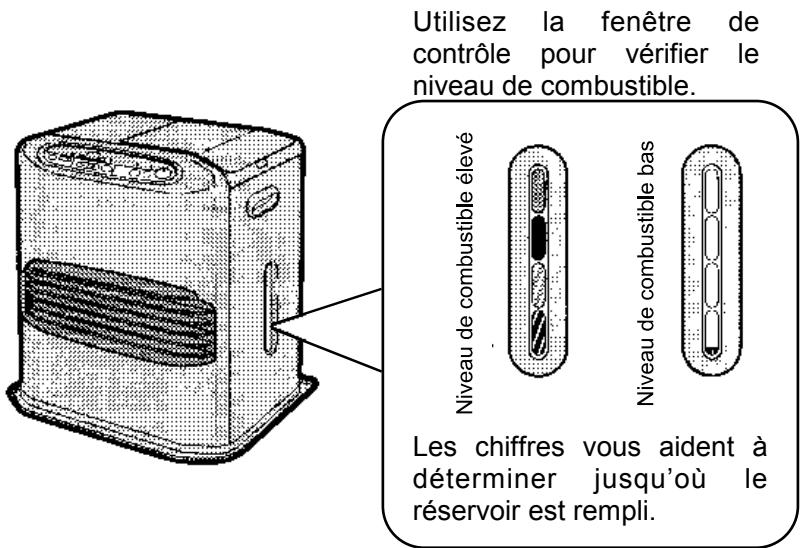 Utilisez la fenêtre de contrôle pour vérifier le niveau de combustible.

Niveau de combustible élevé

Niveau de combustible bas

Les chiffres vous aident à déterminer jusqu'où le réservoir est rempli.