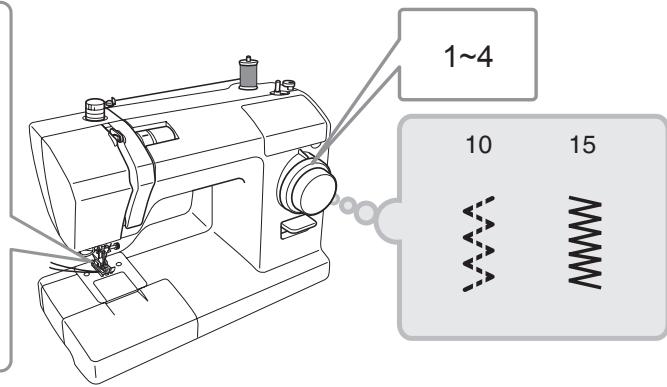 1~4

10

15