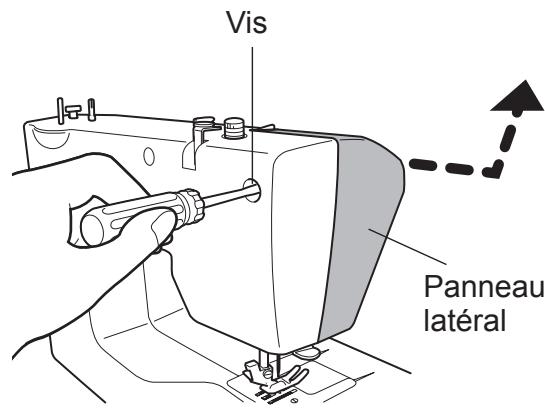 Vis

Panneau latéral