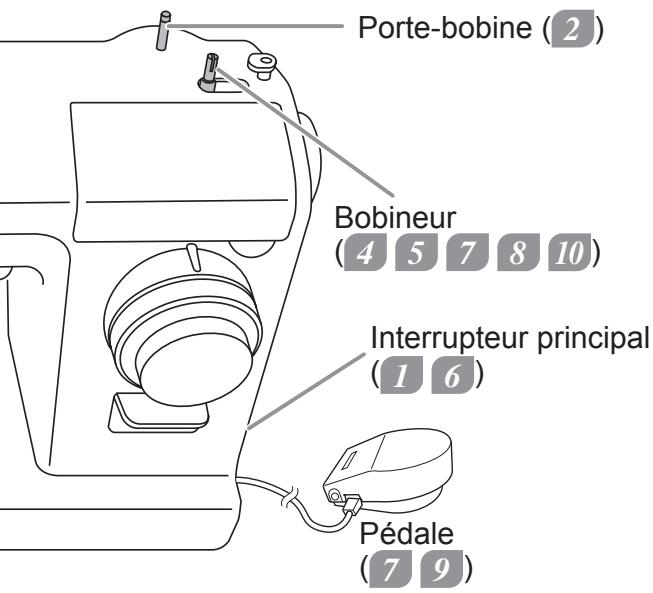 Porte-bobine (2)

Bobineur
(4 5 7 8 10)

Interrupteur principal
(1 6)

Pédale
(7 9)