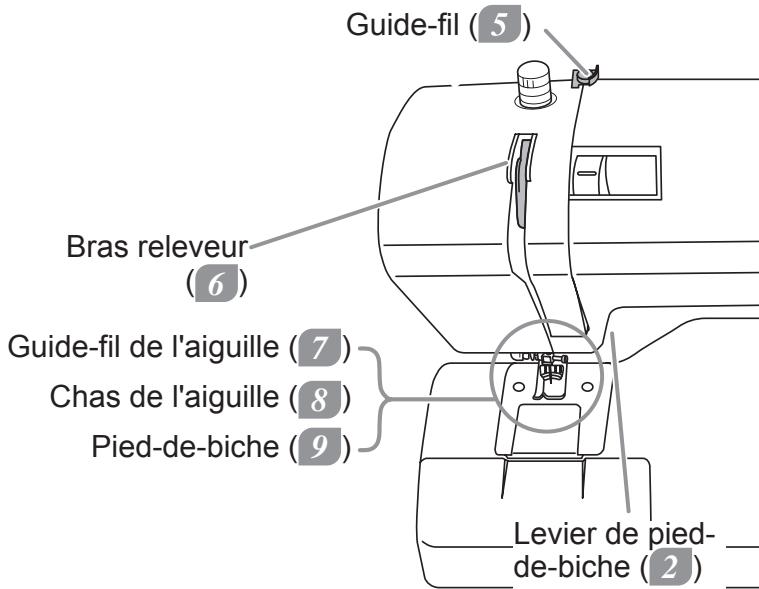 Guide-fil (5)

Bras releveur (6)

Guide-fil de l'aiguille (7)

Chas de l'aiguille (8)

Pied-de-biche (9)

Levier de pied-de-biche (2)