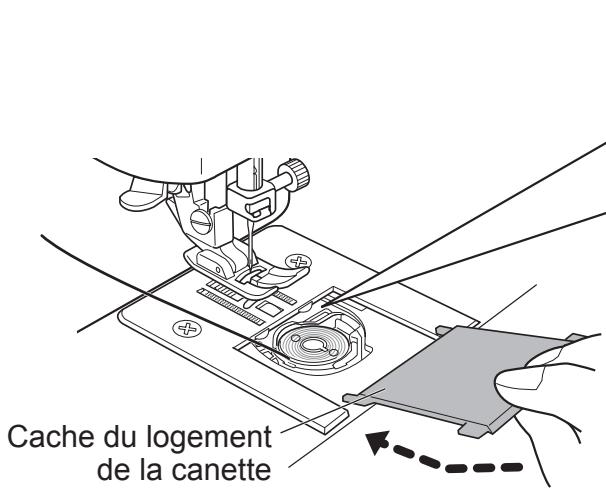 Cache du logement
de la canette