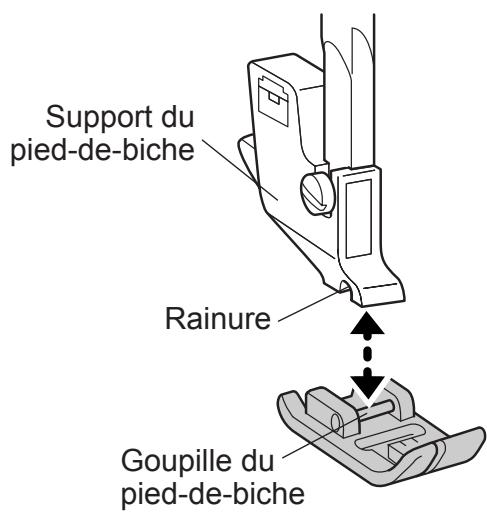 Support du pied-de-biche

Rainure

Goupille du pied-de-biche