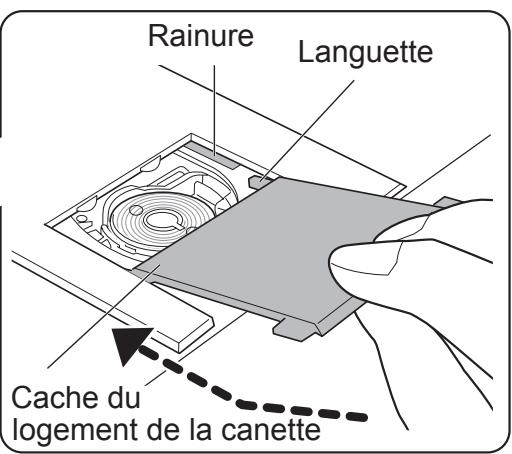 Rainure
Languette
Cache du logement de la canette