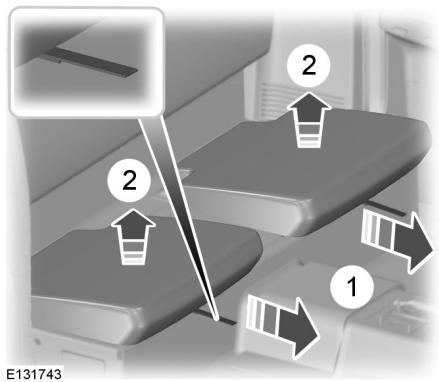 2

2

1

E131743