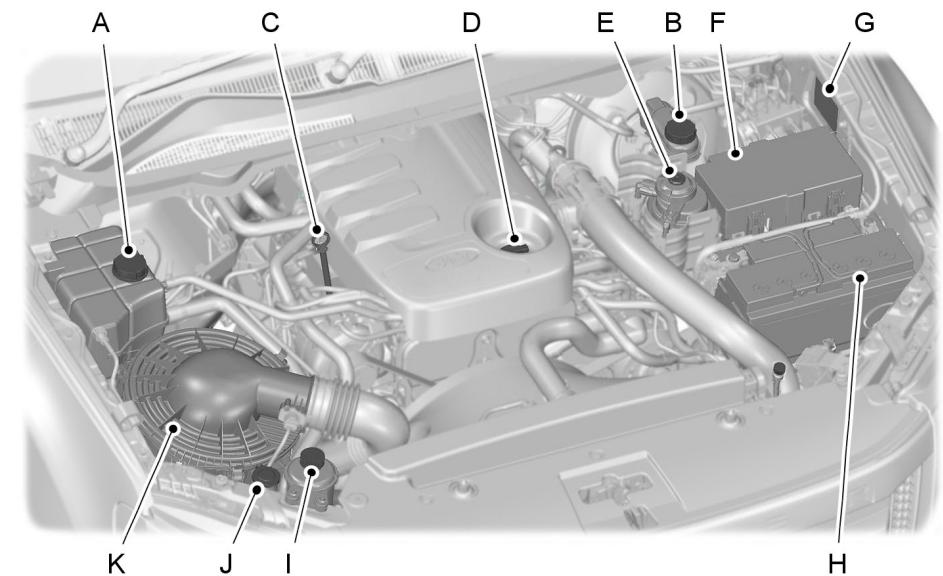 A
C
D
E
B
F
G
K
J
I
H