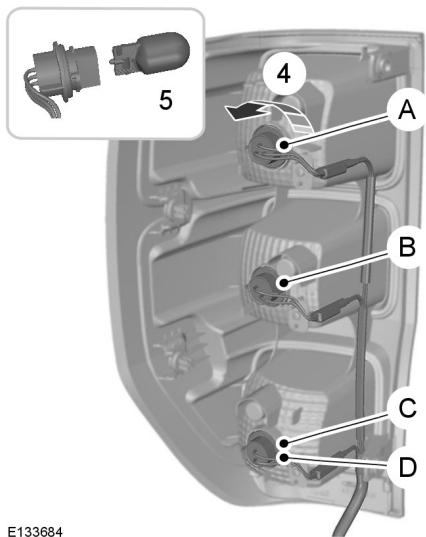 5
4
A
B
C
D
E133684