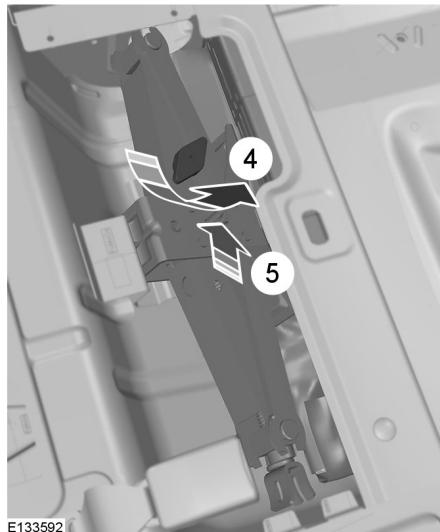 4
5
E133592