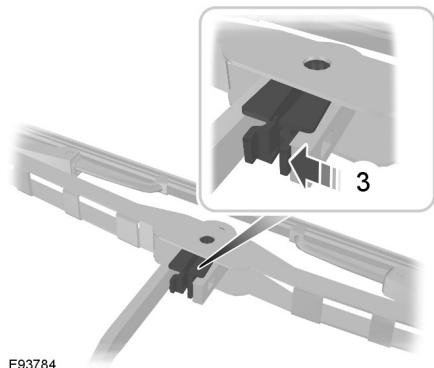 3

E93784