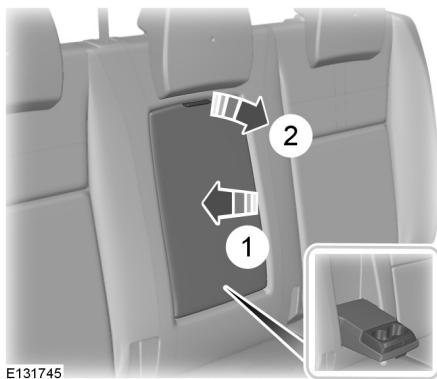 2

1

E131745