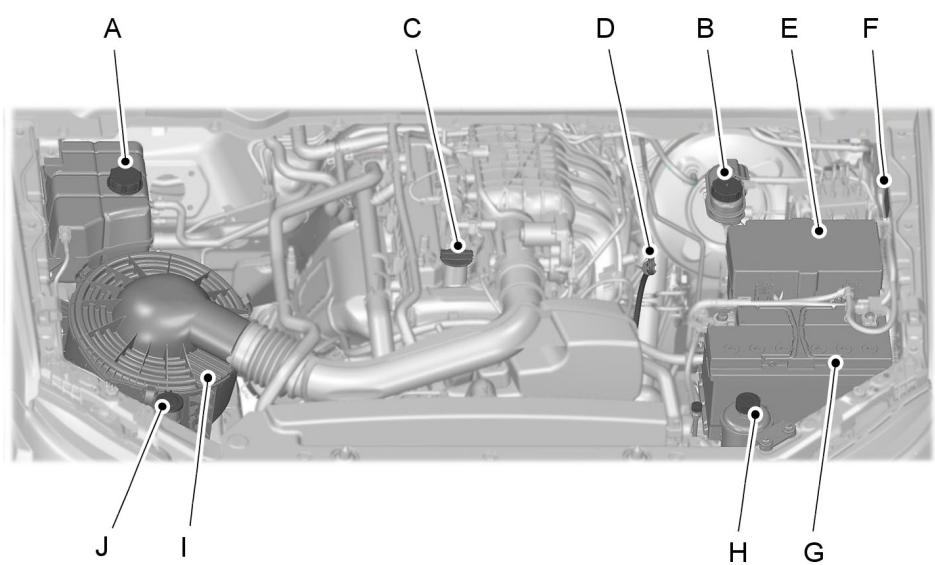 A
C
D
B
E
F
J
I
H
G