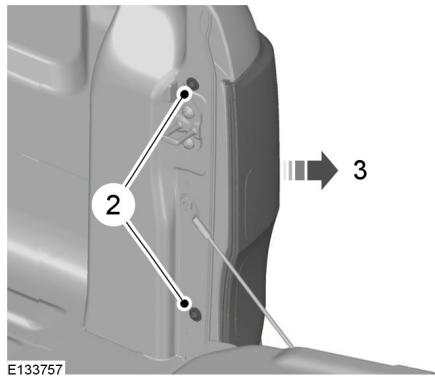 2

3

E133757