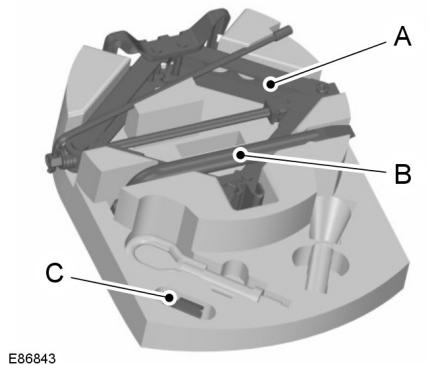 A

B

C

E86843