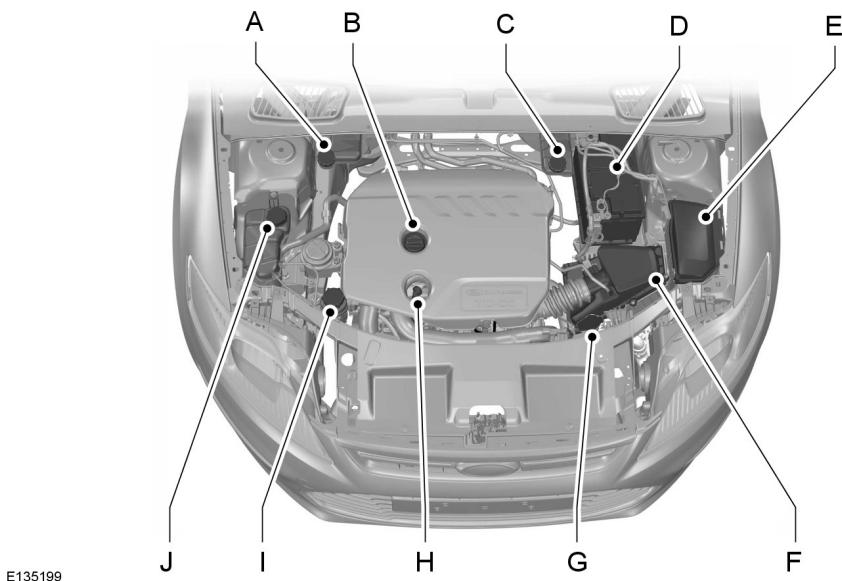 A
B
C
D
E
J
I
H
G
F
E135199