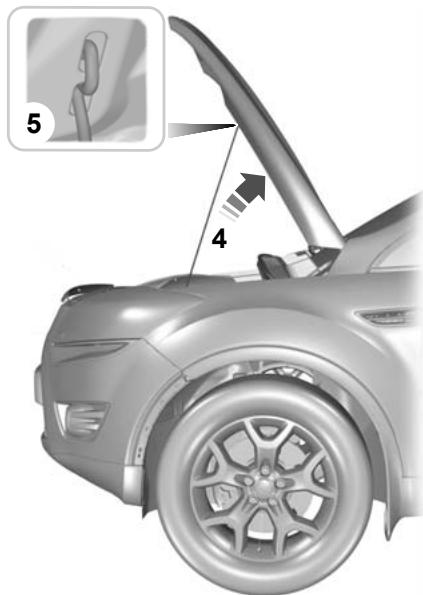 5

4