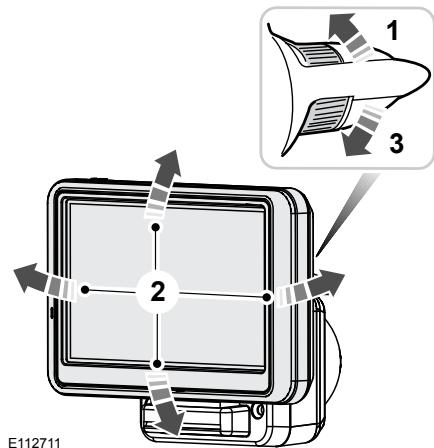 1
3
2
E112711