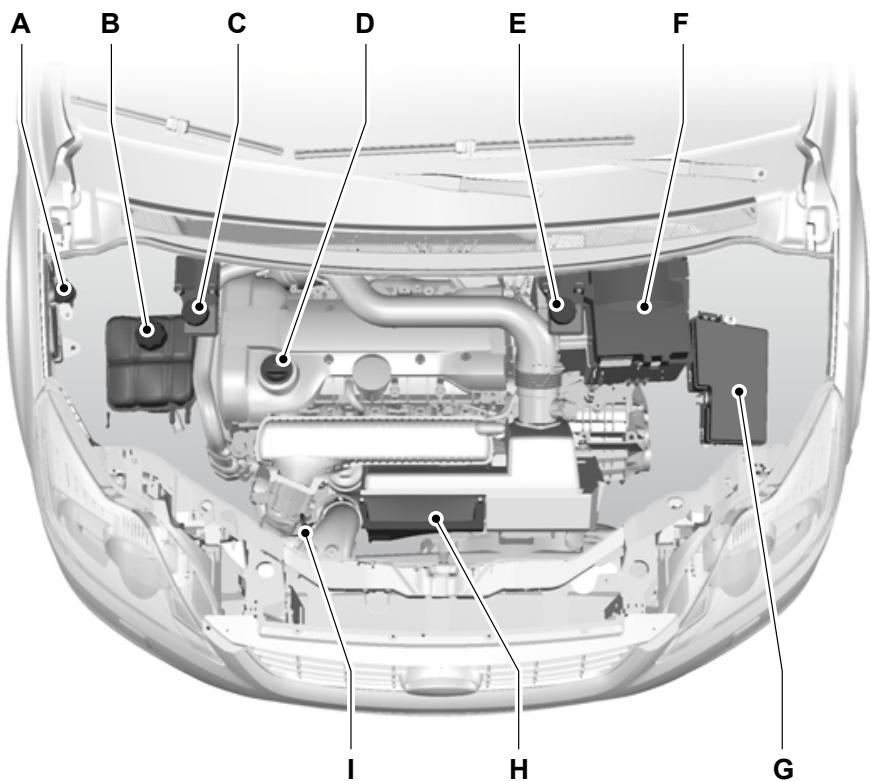 A B C D E F

I H G